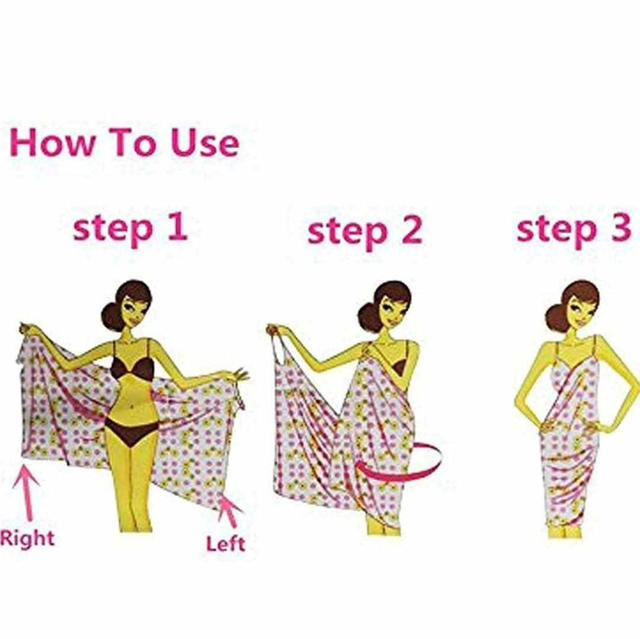 How To Use

step 1

step 2

step 3

Right

Left