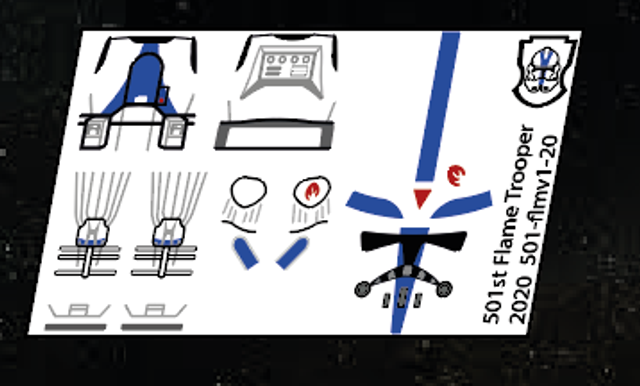 501st Flame Trooper
2020 501-flmv1-20