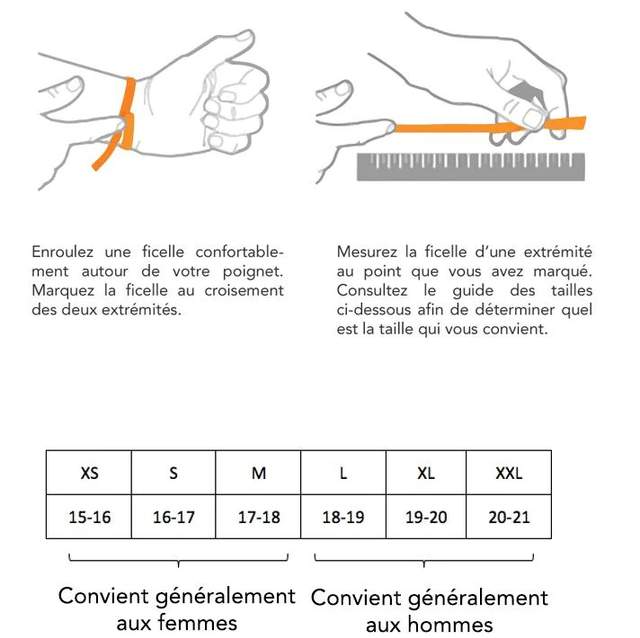 Enroulez une ficelle confortablement autour de votre poignet. Marquez la ficelle au croisement des deux extrémités.

Mesurez la ficelle d'une extrémité au point que vous avez marqué. Consultez le guide des tailles ci-dessous afin de déterminer quel est la taille qui vous convient.

| XS | S | M | L | XL | XXL |
|---|---|---|---|---|---|
| 15-16 | 16-17 | 17-18 | 18-19 | 19-20 | 20-21 |

Convient généralement aux femmes

Convient généralement aux hommes