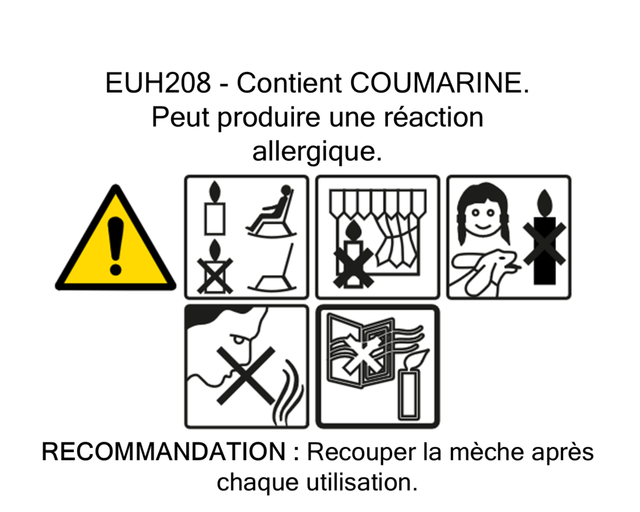 EUH208 - Contient COUMARINE. Peut produire une réaction allergique.

RECOMMANDATION : Recouper la mèche après chaque utilisation.