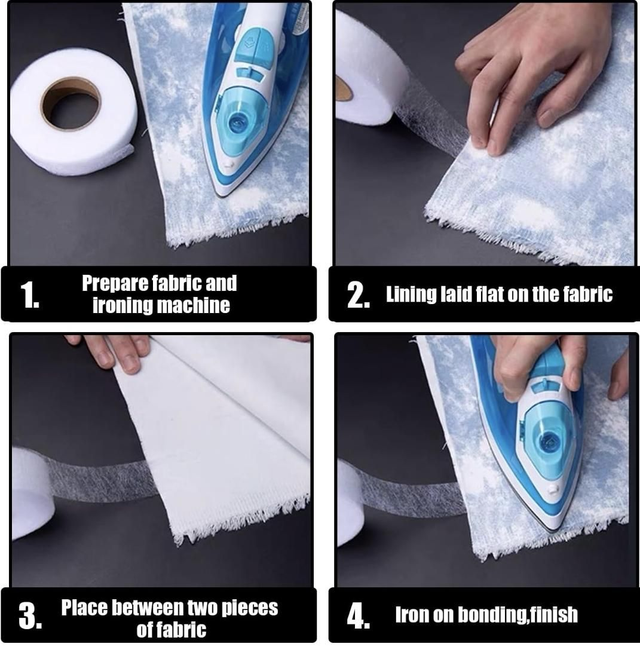 1. Prepare fabric and ironing machine

2. Lining laid flat on the fabric

3. Place between two pieces of fabric

4. Iron on bonding,finish