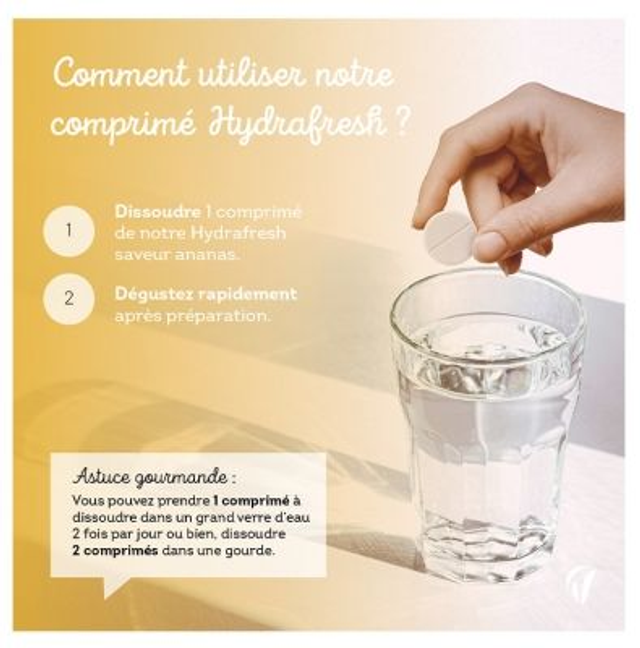 Comment utiliser notre comprimé Hydrafresh ?

1 Dissoudre 1 comprimé de notre Hydrafresh saveur ananas.

2 Dégustez rapidement après préparation.

Astuce gourmande :
Vous pouvez prendre 1 comprimé à dissoudre dans un grand verre d'eau 2 fois par jour ou bien, dissoudre 2 comprimés dans une gourde.