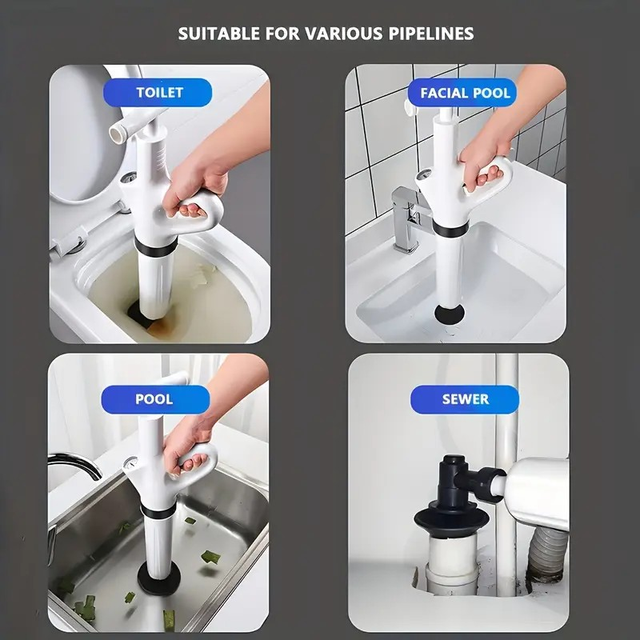 SUITABLE FOR VARIOUS PIPELINES

TOILET

FACIAL POOL

POOL

SEWER