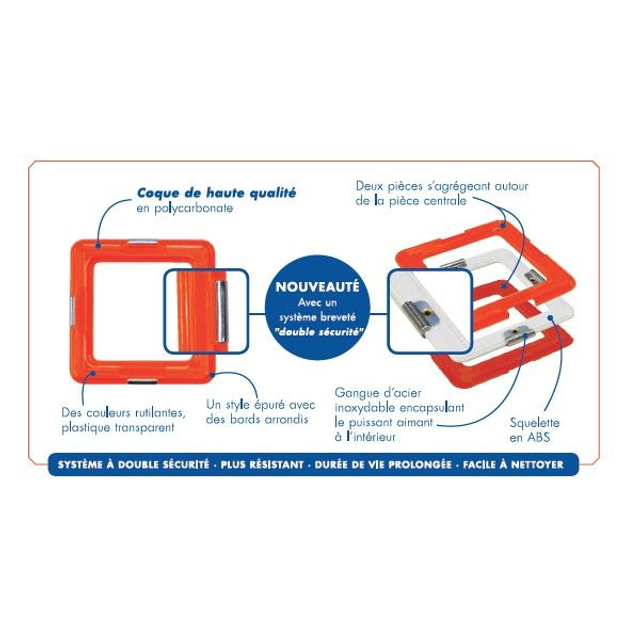 Coque de haute qualité
en polycarbonate

Deux pièces s'agrégeant autour de la pièce centrale

NOUVEAUTÉ
Avec un système breveté "double sécurité"

Des couleurs rutilantes, plastique transparent

Un style épuré avec des bords arrondis

Gangue d'acier inoxydable encapsulant le puissant aimant à l'intérieur

Squelette en ABS

SYSTÈME À DOUBLE SÉCURITÉ · PLUS RÉSISTANT · DURÉE DE VIE PROLONGÉE · FACILE À NETTOYER