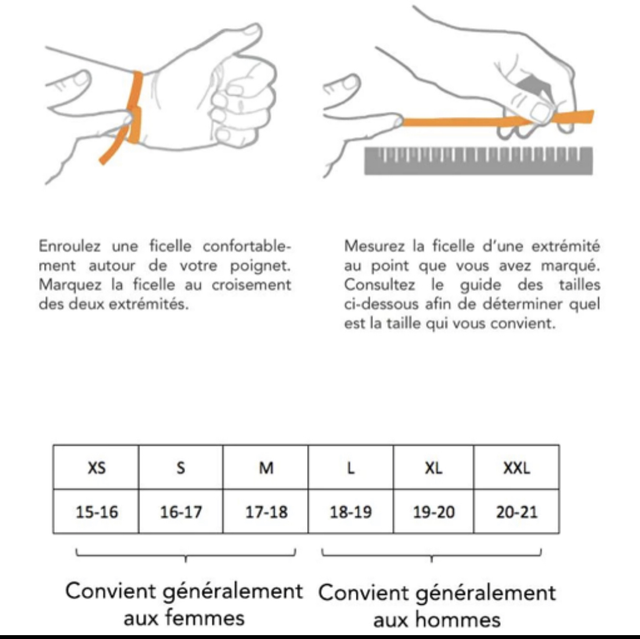 Enroulez une ficelle confortablement autour de votre poignet. Marquez la ficelle au croisement des deux extrémités.

Mesurez la ficelle d'une extrémité au point que vous avez marqué. Consultez le guide des tailles ci-dessous afin de déterminer quel est la taille qui vous convient.

| XS | S | M | L | XL | XXL |
|---|---|---|---|---|---|
| 15-16 | 16-17 | 17-18 | 18-19 | 19-20 | 20-21 |

Convient généralement aux femmes

Convient généralement aux hommes