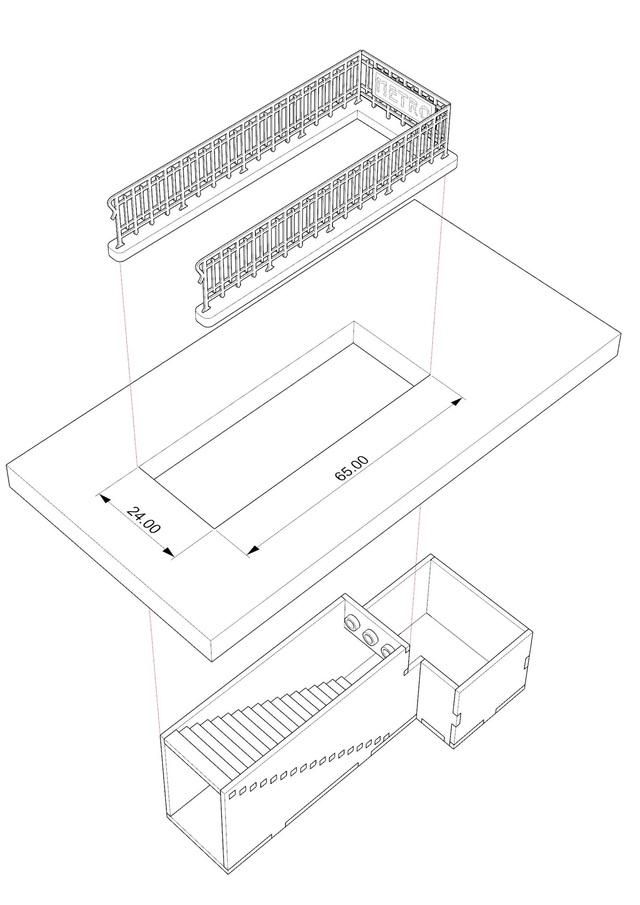 METRO

65.00

24.00