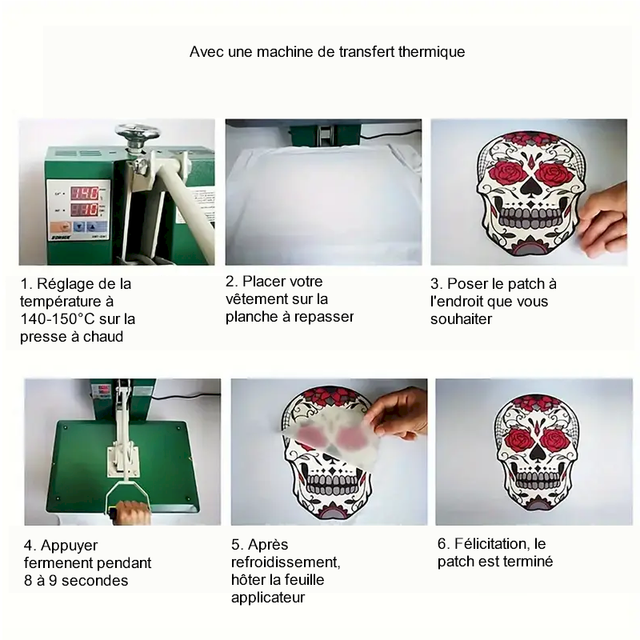 Avec une machine de transfert thermique

140
140

1. Réglage de la température à 140-150°C sur la presse à chaud

2. Placer votre vêtement sur la planche à repasser

3. Poser le patch à l'endroit que vous souhaiter

4. Appuyer fermenent pendant 8 à 9 secondes

5. Après refroidissement, hôter la feuille applicateur

6. Félicitation, le patch est terminé