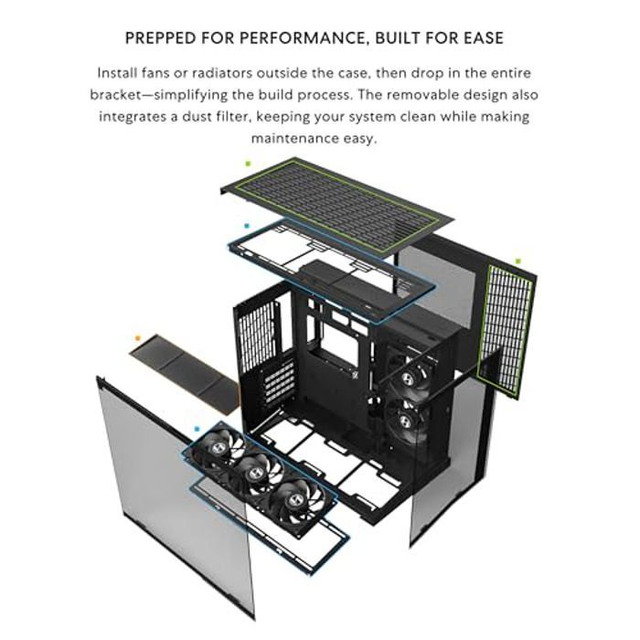 PREPPED FOR PERFORMANCE, BUILT FOR EASE

Install fans or radiators outside the case, then drop in the entire bracket—simplifying the build process. The removable design also integrates a dust filter, keeping your system clean while making maintenance easy.