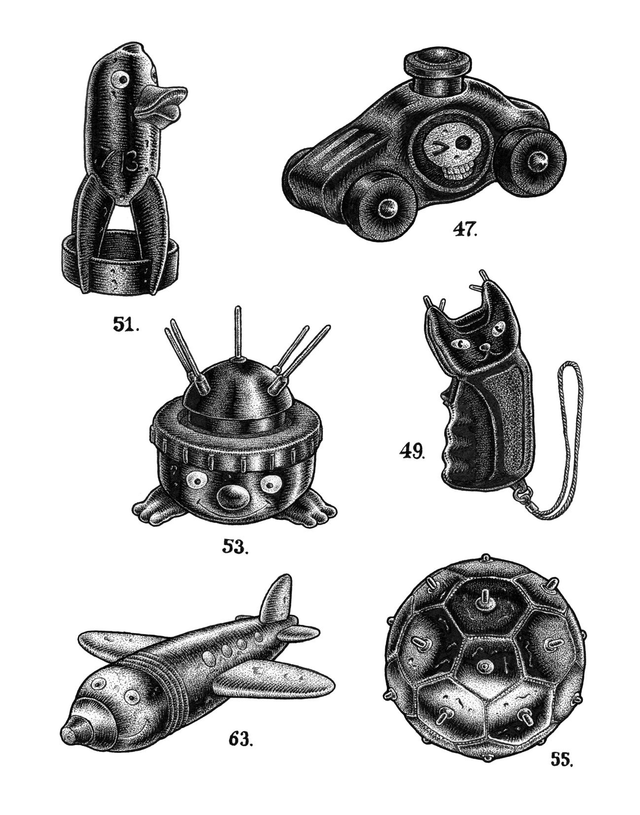 713

47.

51.

49.

53.

63.

55.