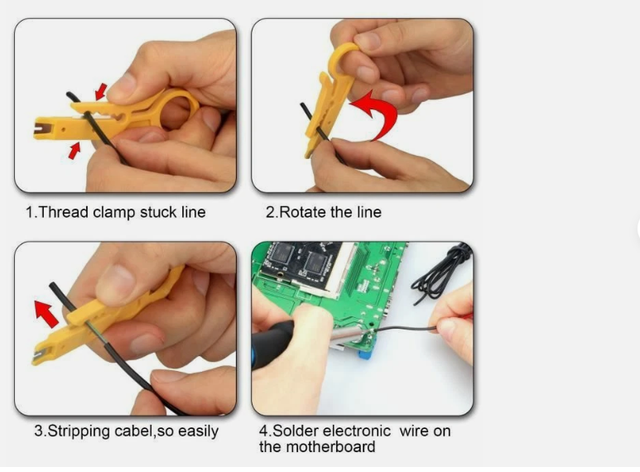 1.Thread clamp stuck line

2.Rotate the line

3.Stripping cabel,so easily

4.Solder electronic wire on the motherboard