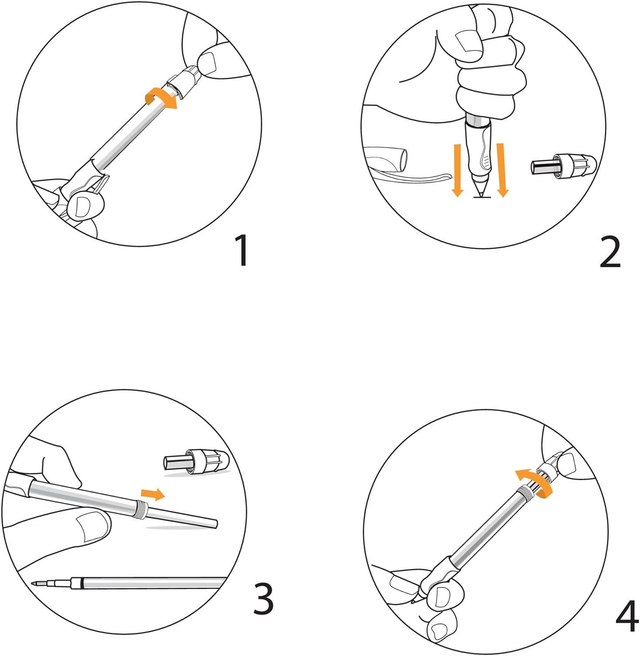 1

2

3

4