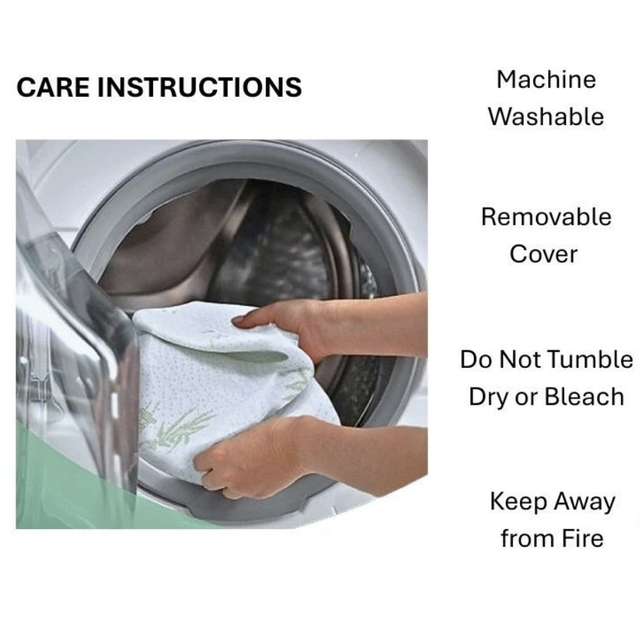 CARE INSTRUCTIONS

Machine Washable

Removable Cover

Do Not Tumble Dry or Bleach

Keep Away from Fire