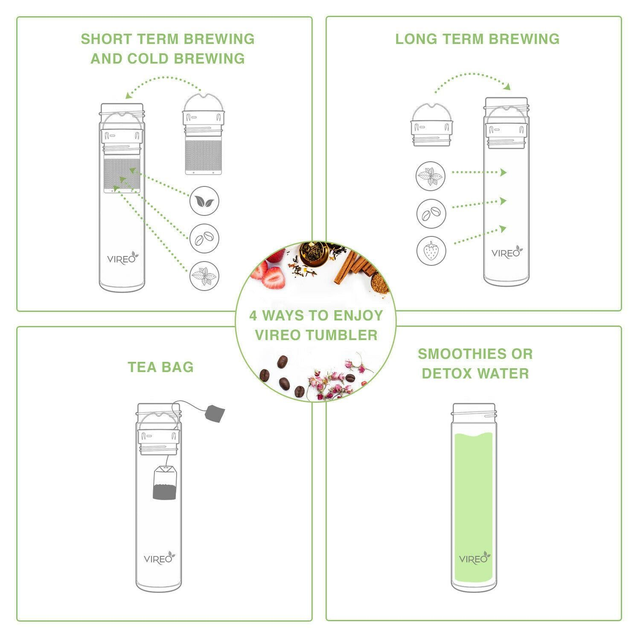 SHORT TERM BREWING AND COLD BREWING

VIREO

LONG TERM BREWING

VIREO

4 WAYS TO ENJOY VIREO TUMBLER

TEA BAG

VIREO

SMOOTHIES OR DETOX WATER

VIREO