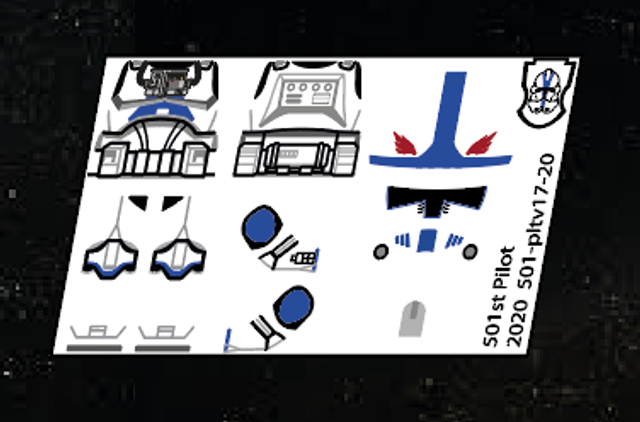 501st Pilot
2020 501-pltv17-20