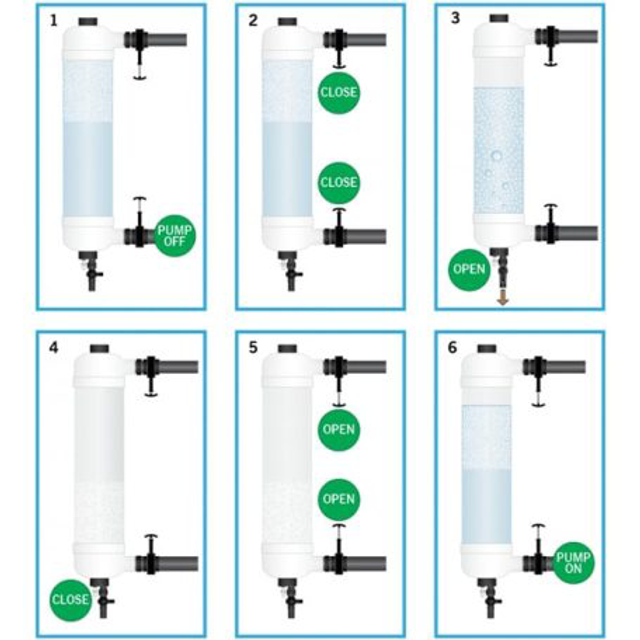 1

PUMP OFF

2

CLOSE

CLOSE

3

OPEN

4

CLOSE

5

OPEN

OPEN

6

PUMP ON