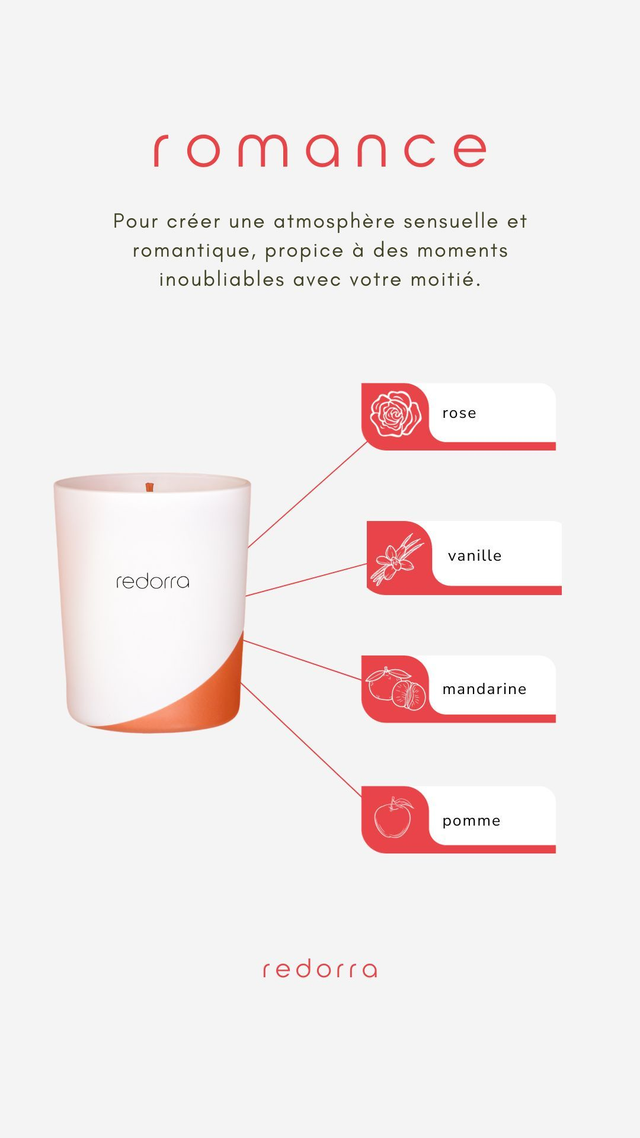 romance

Pour créer une atmosphère sensuelle et romantique, propice à des moments inoubliables avec votre moitié.

redorra

rose

vanille

mandarine

pomme

redorra