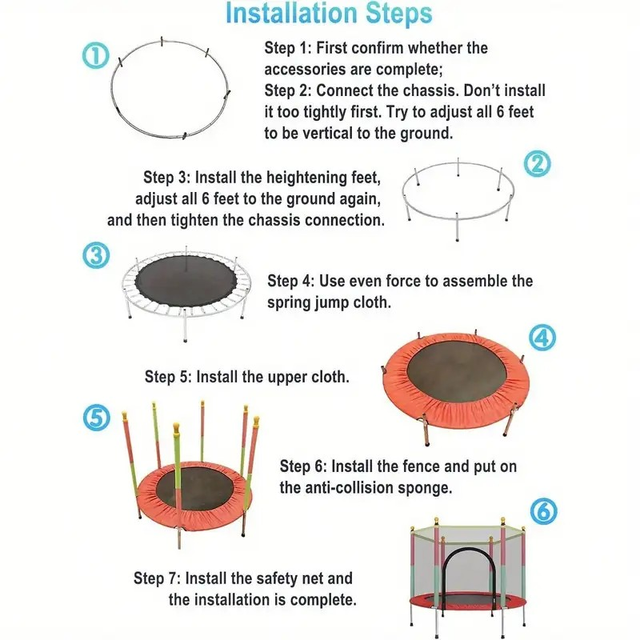 Installation Steps

①

Step 1: First confirm whether the accessories are complete;
Step 2: Connect the chassis. Don't install it too tightly first. Try to adjust all 6 feet to be vertical to the ground.

Step 3: Install the heightening feet, adjust all 6 feet to the ground again, and then tighten the chassis connection.

②

③

Step 4: Use even force to assemble the spring jump cloth.

④

Step 5: Install the upper cloth.

⑤

Step 6: Install the fence and put on the anti-collision sponge.

⑥

Step 7: Install the safety net and the installation is complete.