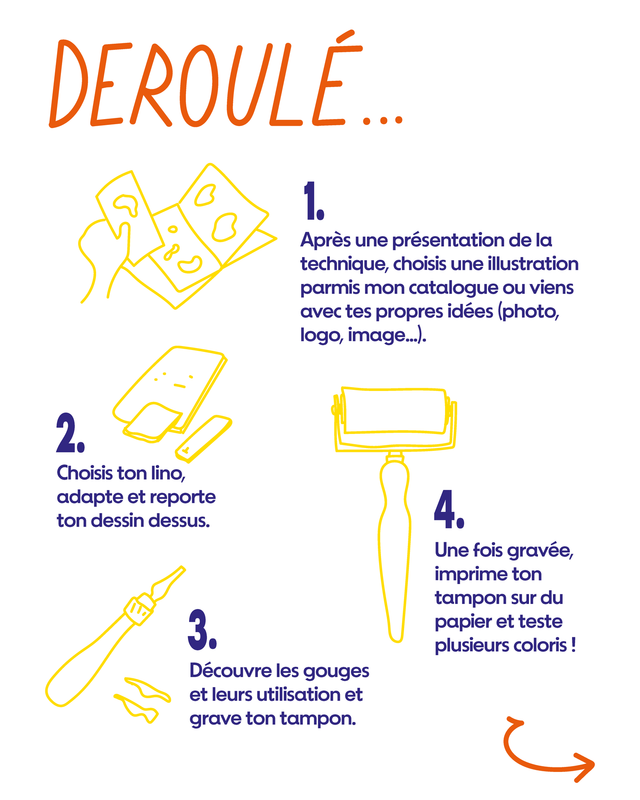 DEROULÉ...

1.
Après une présentation de la technique, choisis une illustration parmis mon catalogue ou viens avec tes propres idées (photo, logo, image...).

2.
Choisis ton lino, adapte et reporte ton dessin dessus.

3.
Découvre les gouges et leurs utilisation et grave ton tampon.

4.
Une fois gravée, imprime ton tampon sur du papier et teste plusieurs coloris !