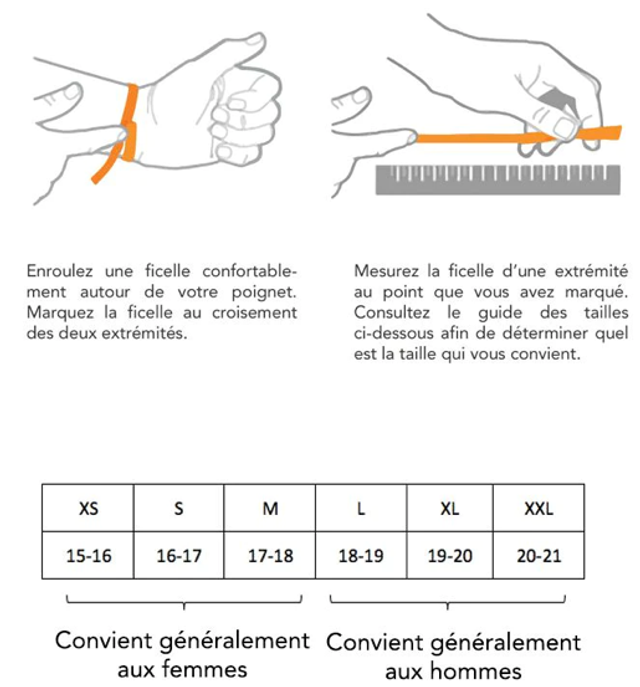 Enroulez une ficelle confortablement autour de votre poignet. Marquez la ficelle au croisement des deux extrémités.

Mesurez la ficelle d'une extrémité au point que vous avez marqué. Consultez le guide des tailles ci-dessous afin de déterminer quel est la taille qui vous convient.

| XS | S | M | L | XL | XXL |
|---|---|---|---|---|---|
| 15-16 | 16-17 | 17-18 | 18-19 | 19-20 | 20-21 |

Convient généralement aux femmes

Convient généralement aux hommes