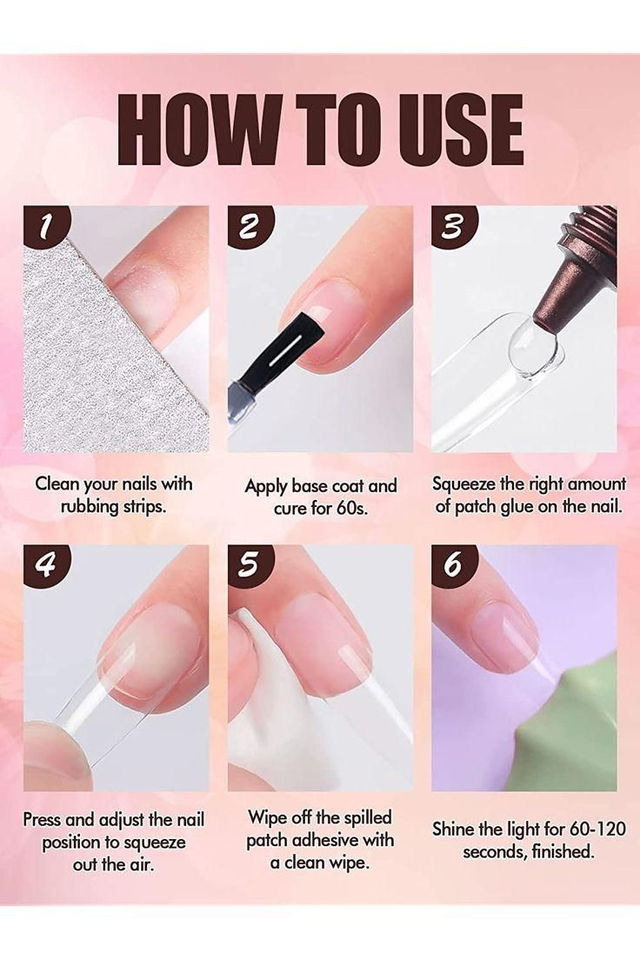 HOW TO USE

1

Clean your nails with rubbing strips.

2

Apply base coat and cure for 60s.

3

Squeeze the right amount of patch glue on the nail.

4

Press and adjust the nail position to squeeze out the air.

5

Wipe off the spilled patch adhesive with a clean wipe.

6

Shine the light for 60-120 seconds, finished.