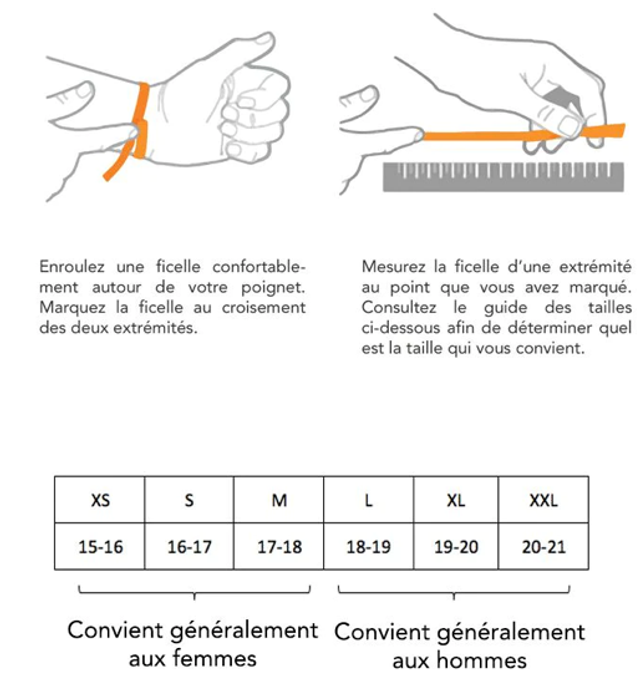 Enroulez une ficelle confortablement autour de votre poignet. Marquez la ficelle au croisement des deux extrémités.

Mesurez la ficelle d'une extrémité au point que vous avez marqué. Consultez le guide des tailles ci-dessous afin de déterminer quel est la taille qui vous convient.

| XS | S | M | L | XL | XXL |
|---|---|---|---|---|---|
| 15-16 | 16-17 | 17-18 | 18-19 | 19-20 | 20-21 |

Convient généralement aux femmes

Convient généralement aux hommes