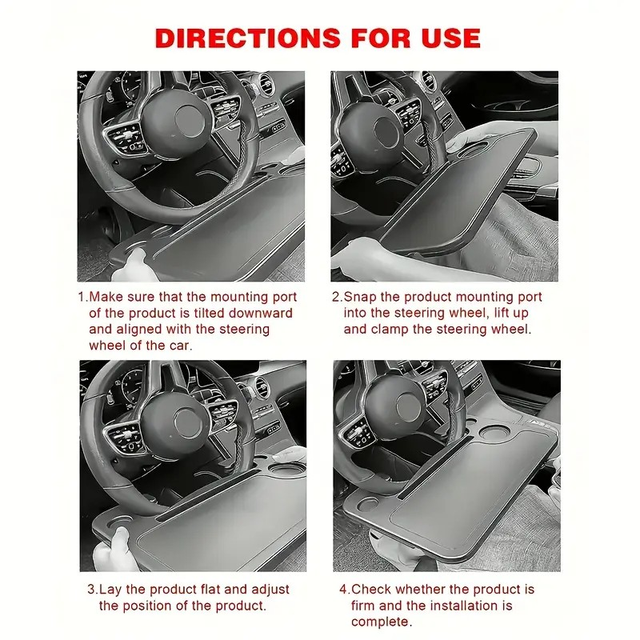 DIRECTIONS FOR USE

1.Make sure that the mounting port of the product is tilted downward and aligned with the steering wheel of the car.

2.Snap the product mounting port into the steering wheel, lift up and clamp the steering wheel.

3.Lay the product flat and adjust the position of the product.

4.Check whether the product is firm and the installation is complete.