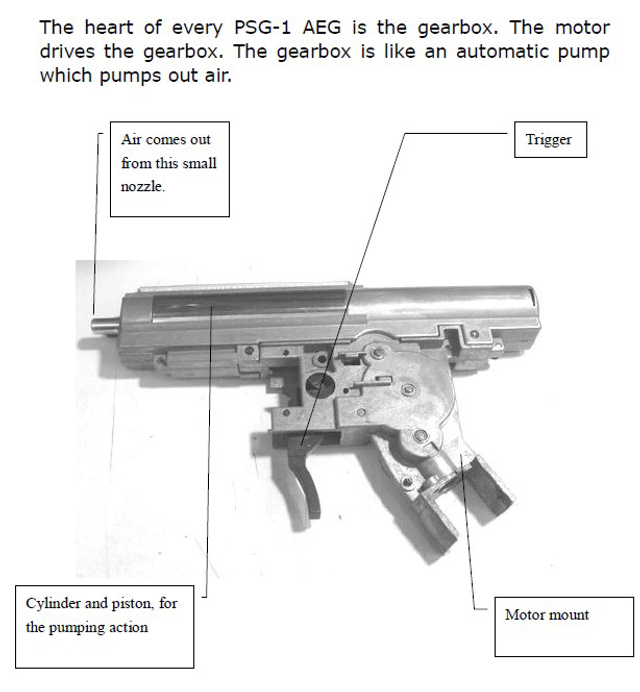 The heart of every PSG-1 AEG is the gearbox. The motor drives the gearbox. The gearbox is like an automatic pump which pumps out air.

Air comes out from this small nozzle.

Trigger

Cylinder and piston, for the pumping action

Motor mount