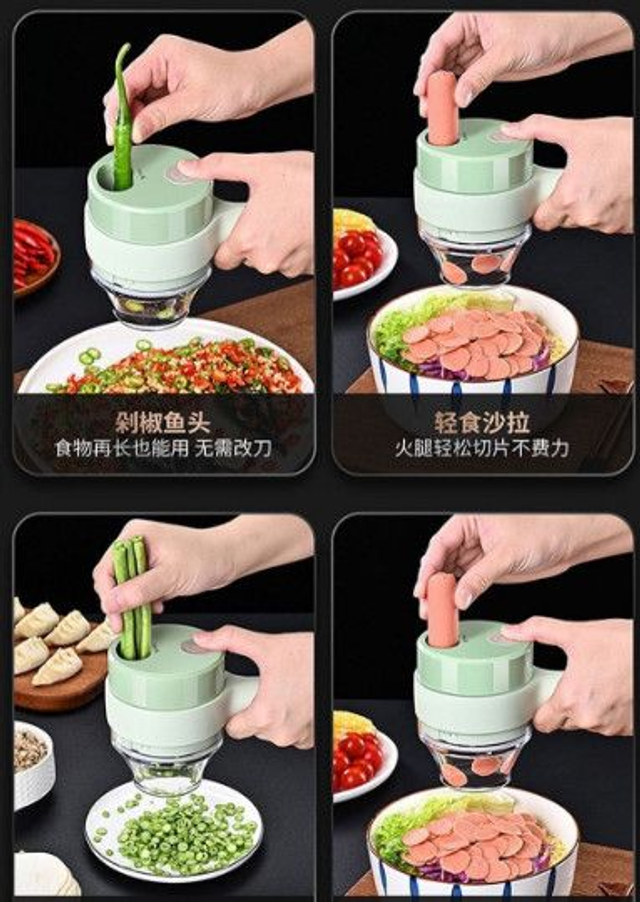 剁椒鱼头
食物再长也能用 无需改刀

轻食沙拉
火腿轻松切片不费力