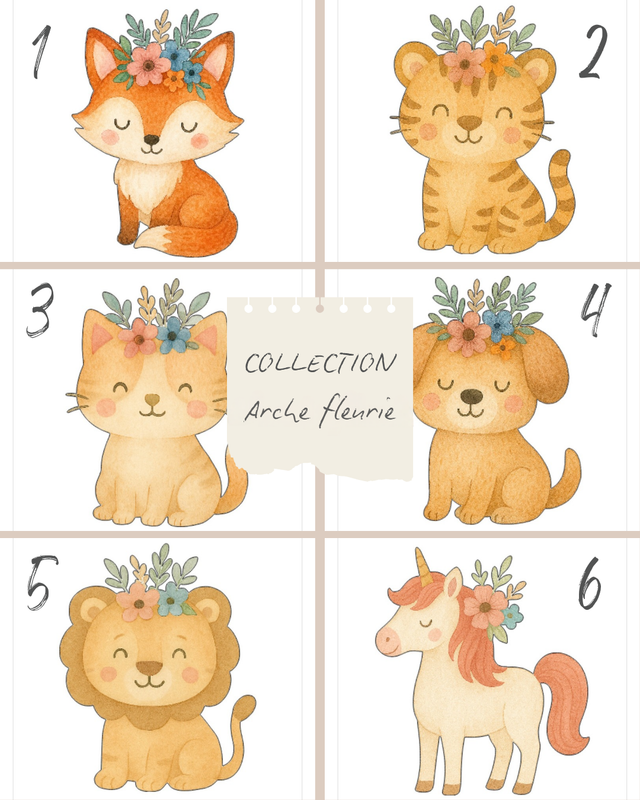 1

2

3

COLLECTION
Arche fleurie

4

5

6