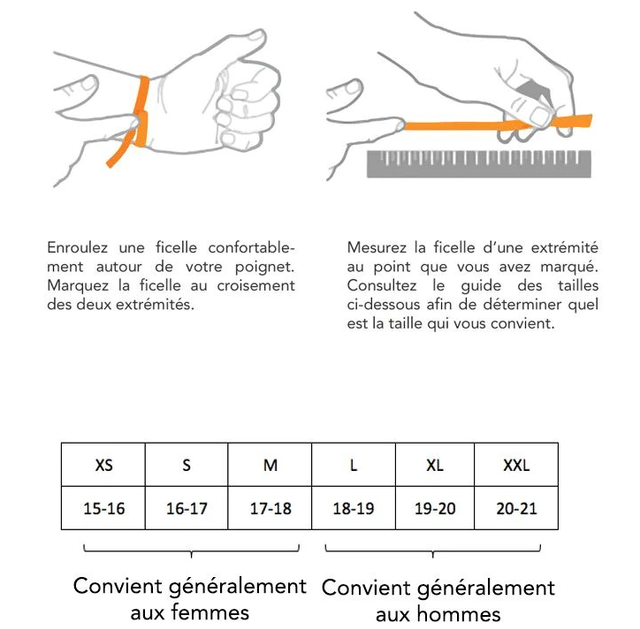 Enroulez une ficelle confortablement autour de votre poignet. Marquez la ficelle au croisement des deux extrémités.

Mesurez la ficelle d'une extrémité au point que vous avez marqué. Consultez le guide des tailles ci-dessous afin de déterminer quel est la taille qui vous convient.

| XS | S | M | L | XL | XXL |
|---|---|---|---|---|---|
| 15-16 | 16-17 | 17-18 | 18-19 | 19-20 | 20-21 |

Convient généralement aux femmes

Convient généralement aux hommes