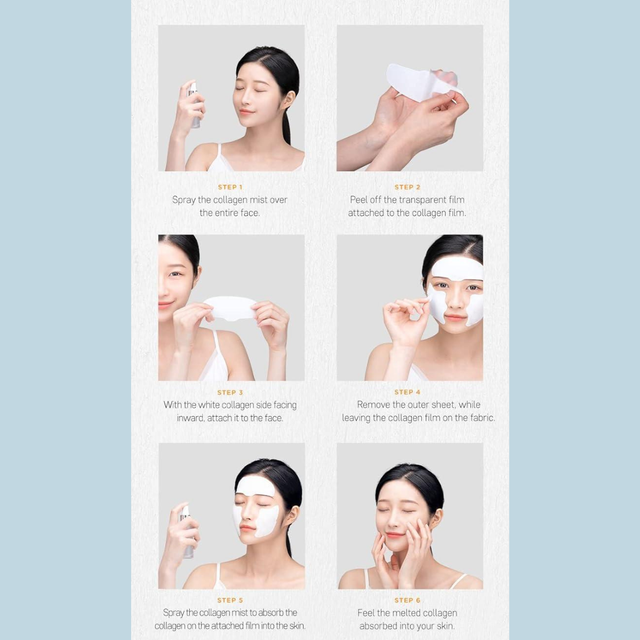 STEP 1
Spray the collagen mist over the entire face.

STEP 2
Peel off the transparent film attached to the collagen film.

STEP 3
With the white collagen side facing inward, attach it to the face.

STEP 4
Remove the outer sheet, while leaving the collagen film on the fabric.

STEP 5
Spray the collagen mist to absorb the collagen on the attached film into the skin.

STEP 6
Feel the melted collagen absorbed into your skin.