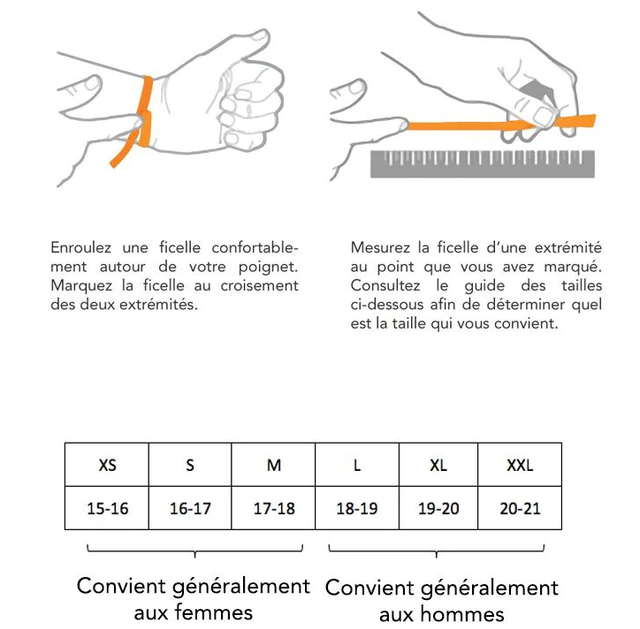 Enroulez une ficelle confortablement autour de votre poignet. Marquez la ficelle au croisement des deux extrémités.

Mesurez la ficelle d'une extrémité au point que vous avez marqué. Consultez le guide des tailles ci-dessous afin de déterminer quel est la taille qui vous convient.

| XS | S | M | L | XL | XXL |
|---|---|---|---|---|---|
| 15-16 | 16-17 | 17-18 | 18-19 | 19-20 | 20-21 |

Convient généralement aux femmes

Convient généralement aux hommes