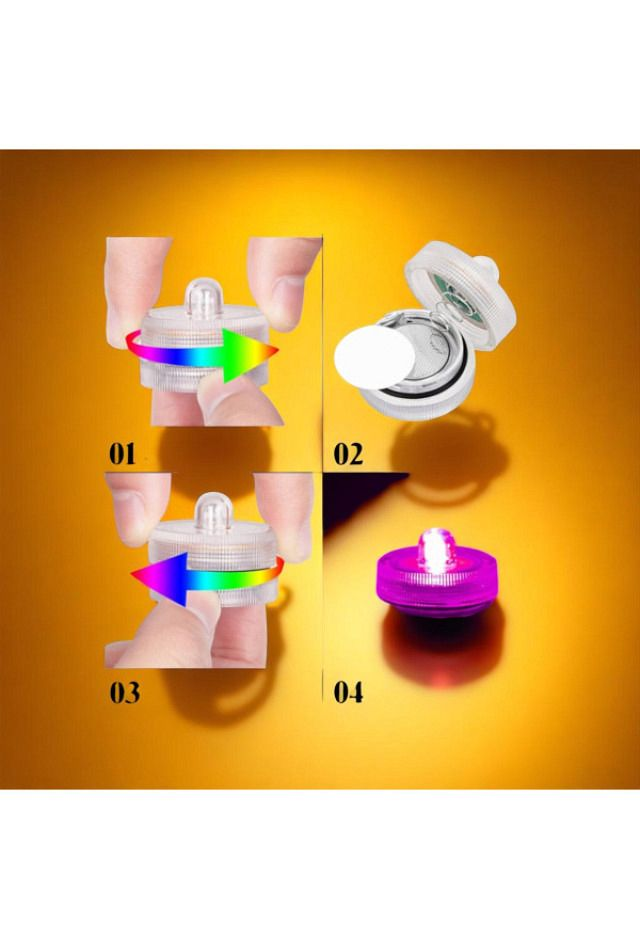 01
02
03
04