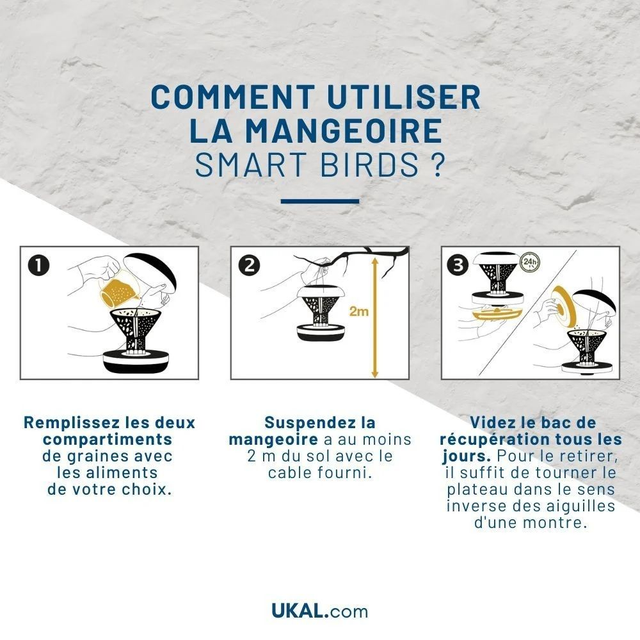 COMMENT UTILISER LA MANGEOIRE SMART BIRDS ?

1

2

2m

3

24h

Remplissez les deux compartiments de graines avec les aliments de votre choix.

Suspendez la mangeoire a au moins 2 m du sol avec le cable fourni.

Videz le bac de récupération tous les jours. Pour le retirer, il suffit de tourner le plateau dans le sens inverse des aiguilles d'une montre.

UKAL.com