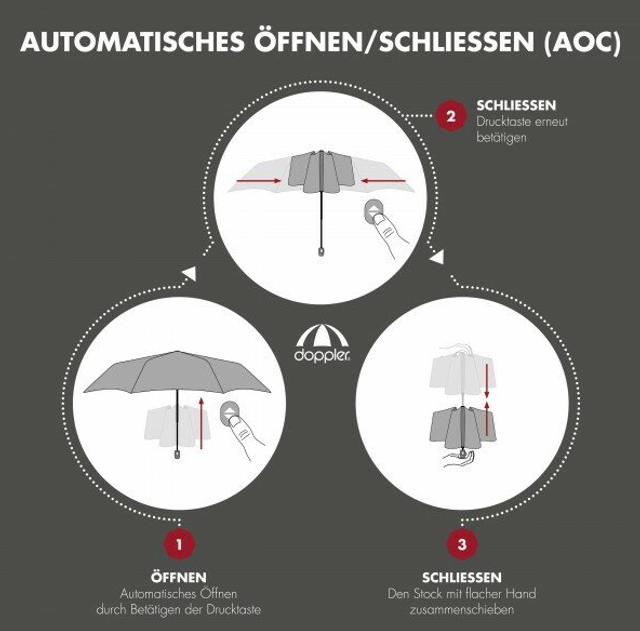 AUTOMATISCHES ÖFFNEN/SCHLIESSEN (AOC)

2

SCHLIESSEN
Drucktaste erneut betätigen

doppler

1

ÖFFNEN
Automatisches Öffnen durch Betätigen der Drucktaste

3

SCHLIESSEN
Den Stock mit flacher Hand zusammenschieben