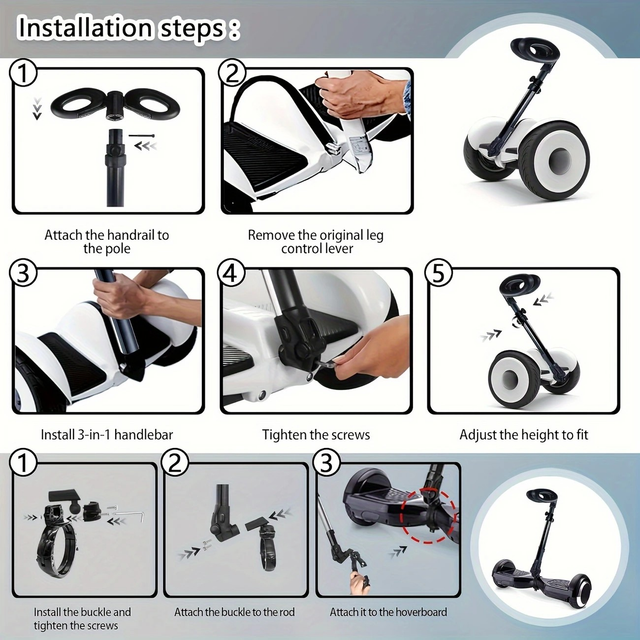 Installation steps :

1

Attach the handrail to the pole

2

Remove the original leg control lever

3

Install 3-in-1 handlebar

4

Tighten the screws

5

Adjust the height to fit

1

Install the buckle and tighten the screws

2

Attach the buckle to the rod

3

Attach it to the hoverboard