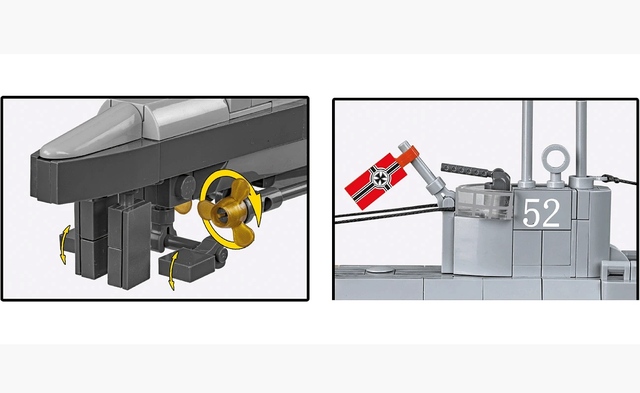 52