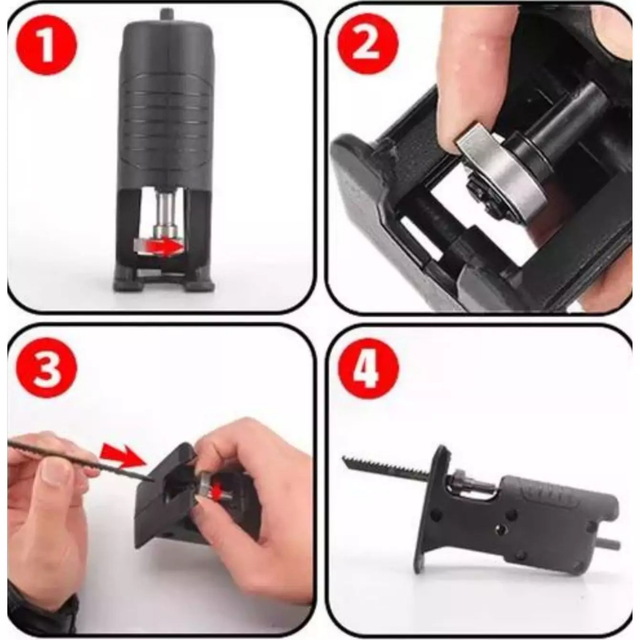 1
2
3
4