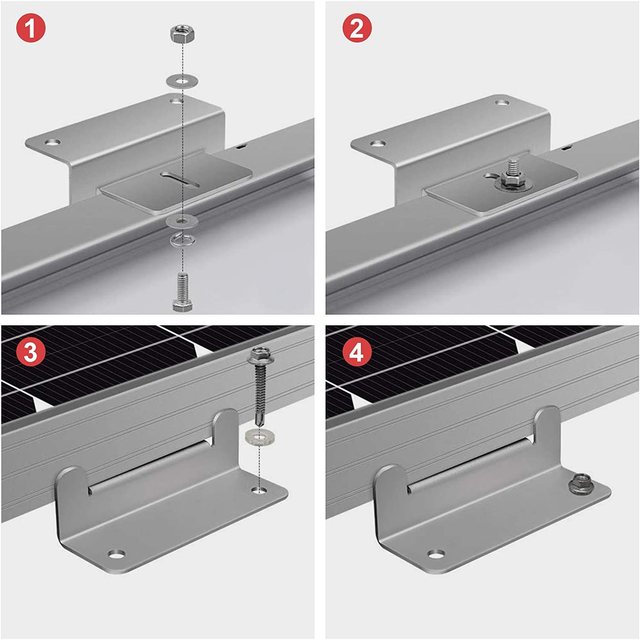 1

2

3

4