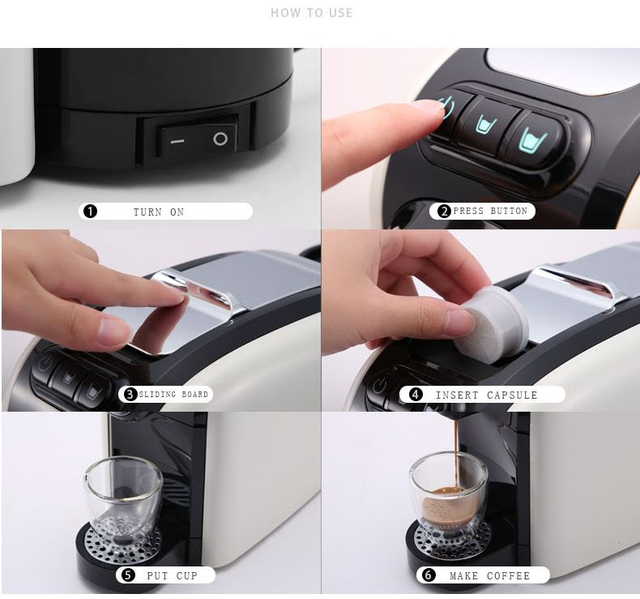 HOW TO USE

1 TURN ON

2 PRESS BUTTON

3 SLIDING BOARD

4 INSERT CAPSULE

5 PUT CUP

6 MAKE COFFEE