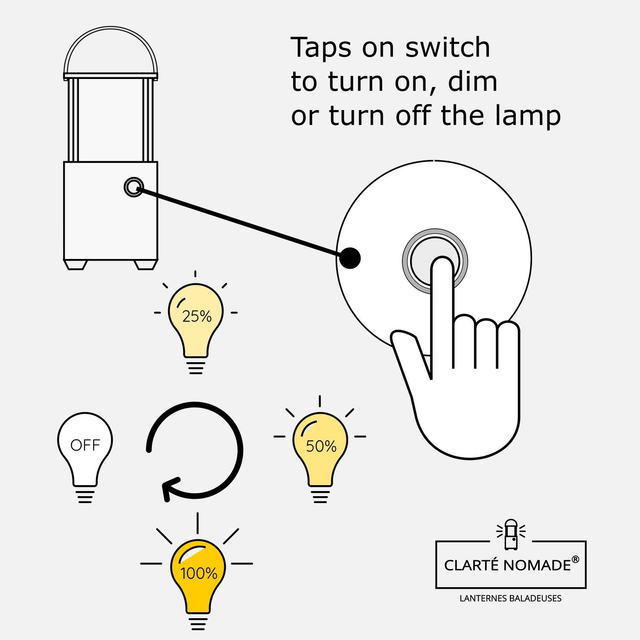 Taps on switch to turn on, dim or turn off the lamp

25%

OFF

50%

100%

CLARTÉ NOMADE®

LANTERNES BALADEUSES