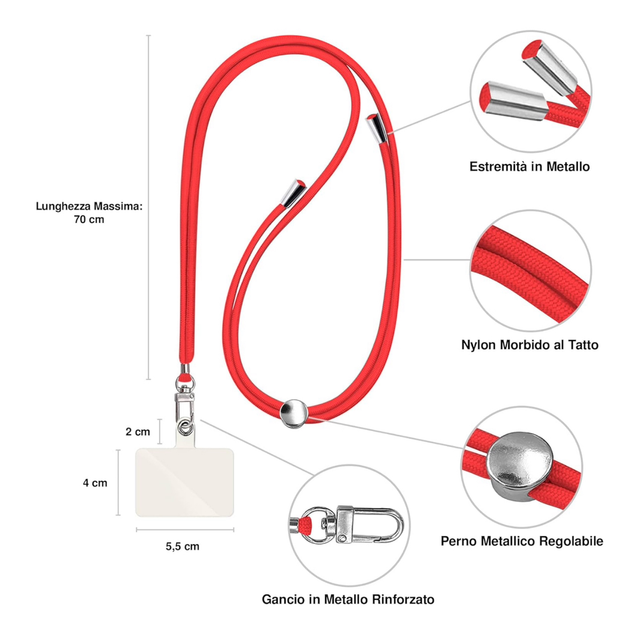 Lunghezza Massima:
70 cm

Estremità in Metallo

Nylon Morbido al Tatto

2 cm

4 cm

5,5 cm

Perno Metallico Regolabile

Gancio in Metallo Rinforzato