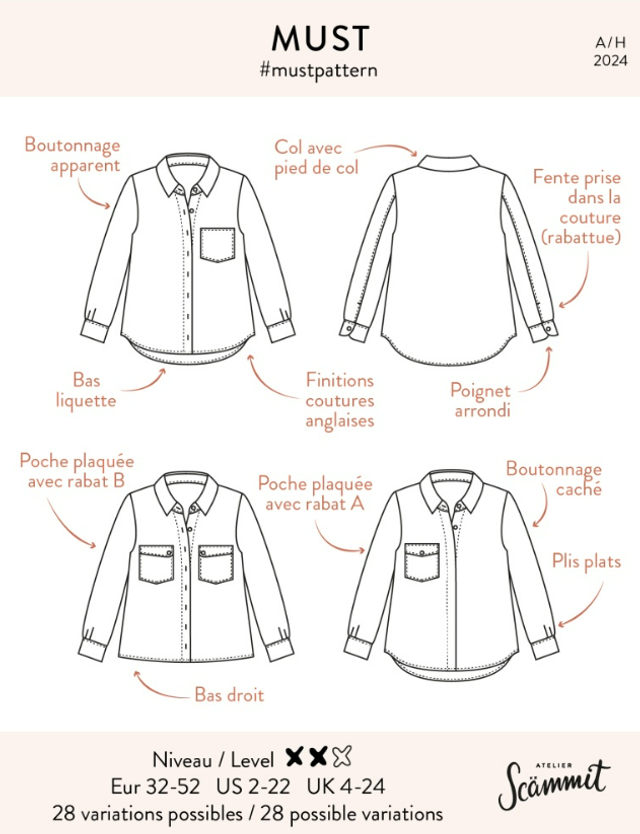 MUST
#mustpattern

A/H
2024

Boutonnage apparent

Col avec pied de col

Fente prise dans la couture (rabattue)

Bas liquette

Finitions coutures anglaises

Poignet arrondi

Poche plaquée avec rabat B

Poche plaquée avec rabat A

Boutonnage caché

Plis plats

Bas droit

Niveau / Level
Eur 32-52 US 2-22 UK 4-24
28 variations possibles / 28 possible variations

ATELIER
Scämmit