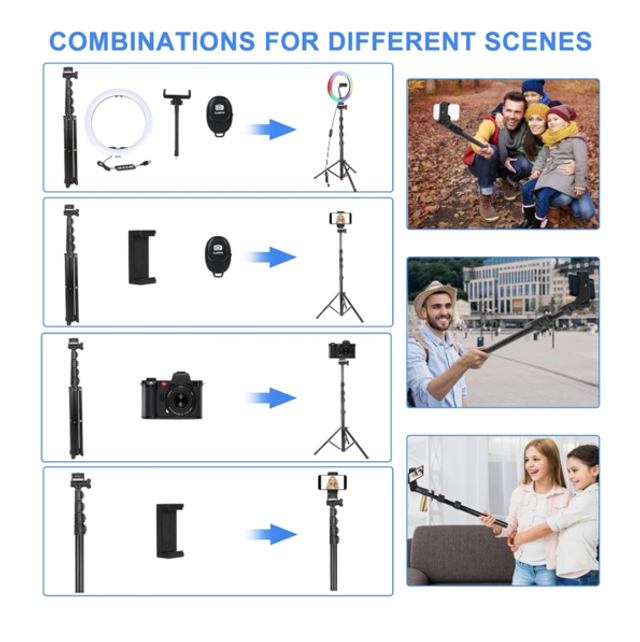 COMBINATIONS FOR DIFFERENT SCENES