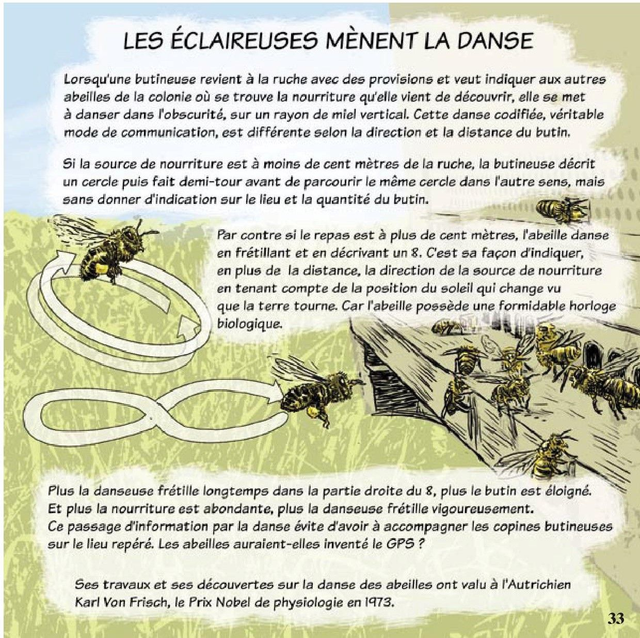 LES ÉCLAIREUSES MÈNENT LA DANSE

Lorsqu'une butineuse revient à la ruche avec des provisions et veut indiquer aux autres abeilles de la colonie où se trouve la nourriture qu'elle vient de découvrir, elle se met à danser dans l'obscurité, sur un rayon de miel vertical. Cette danse codifiée, véritable mode de communication, est différente selon la direction et la distance du butin.

Si la source de nourriture est à moins de cent mètres de la ruche, la butineuse décrit un cercle puis fait demi-tour avant de parcourir le même cercle dans l'autre sens, mais sans donner d'indication sur le lieu et la quantité du butin.

Par contre si le repas est à plus de cent mètres, l'abeille danse en frétillant et en décrivant un 8. C'est sa façon d'indiquer, en plus de la distance, la direction de la source de nourriture en tenant compte de la position du soleil qui change vu que la terre tourne. Car l'abeille possède une formidable horloge biologique.

Plus la danseuse frétille longtemps dans la partie droite du 8, plus le butin est éloigné. Et plus la nourriture est abondante, plus la danseuse frétille vigoureusement. Ce passage d'information par la danse évite d'avoir à accompagner les copines butineuses sur le lieu repéré. Les abeilles auraient-elles inventé le GPS ?

Ses travaux et ses découvertes sur la danse des abeilles ont valu à l'Autrichien Karl Von Frisch, le Prix Nobel de physiologie en 1973.

33