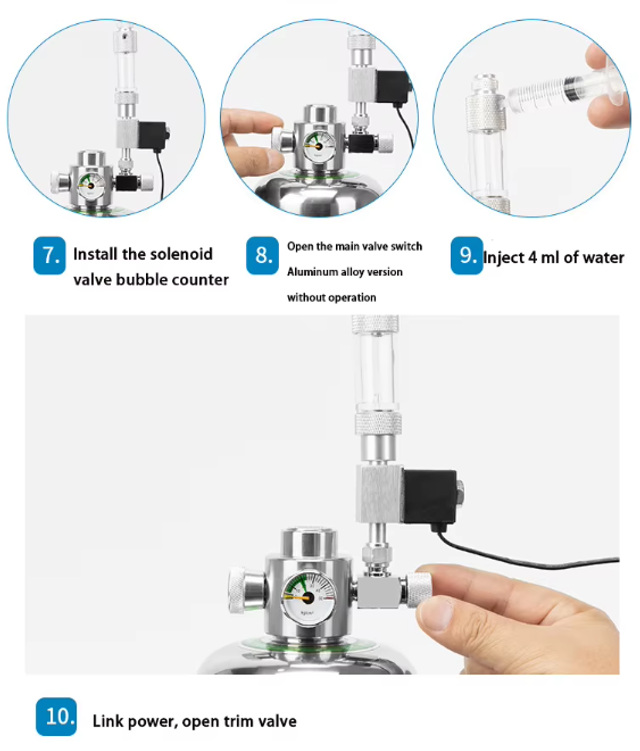 7. Install the solenoid valve bubble counter

8. Open the main valve switch
Aluminum alloy version without operation

9. Inject 4 ml of water

10. Link power, open trim valve