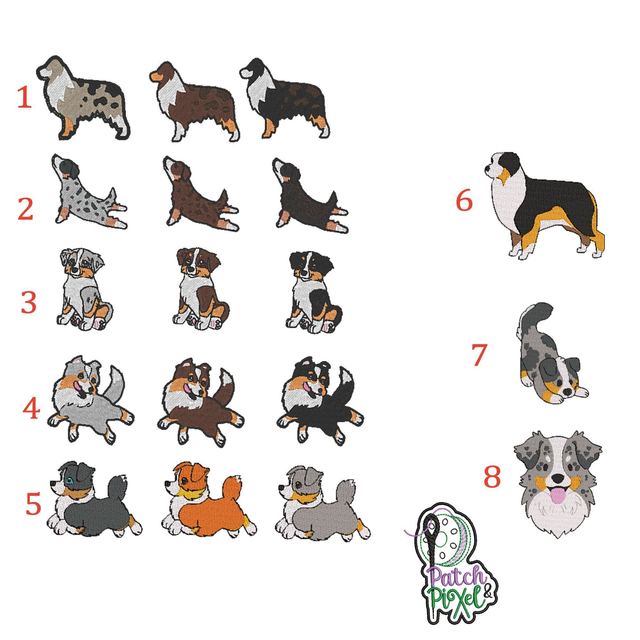 1

2

3

4

5

6

7

8

Patch & Pixel