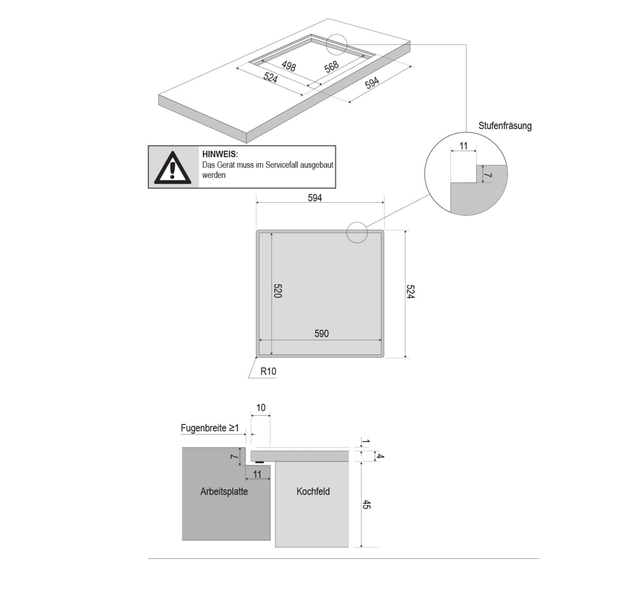 498
568
524
594

Stufenfräsung
11
7

HINWEIS:
Das Gerät muss im Servicefall ausgebaut werden

594
520
524
590
R10

10
Fugenbreite ≥1
7
11
1
4
Arbeitsplatte
Kochfeld
45