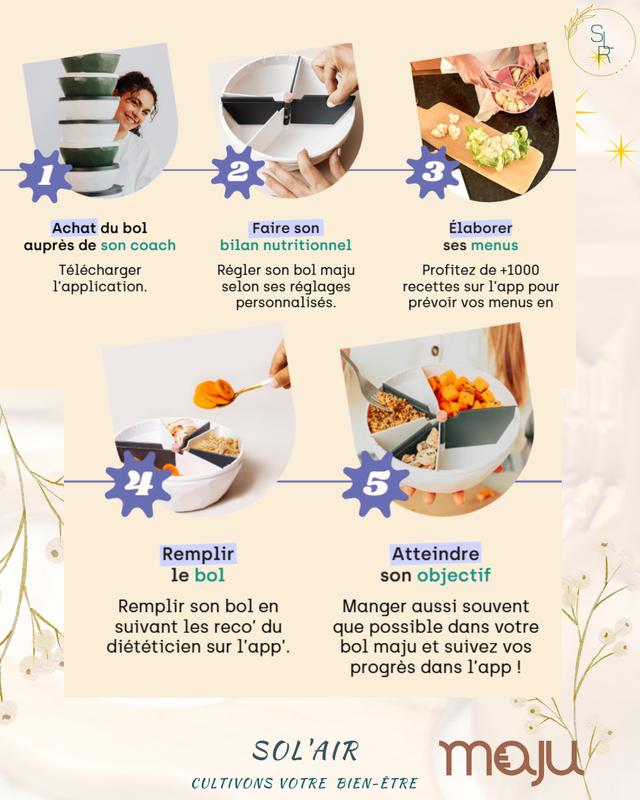 SLR

1

Achat du bol auprès de son coach

Télécharger l'application.

2

Faire son bilan nutritionnel

Régler son bol maju selon ses réglages personnalisés.

3

Élaborer ses menus

Profitez de +1000 recettes sur l'app pour prévoir vos menus en

4

Remplir le bol

Remplir son bol en suivant les reco' du diététicien sur l'app'.

5

Atteindre son objectif

Manger aussi souvent que possible dans votre bol maju et suivez vos progrès dans l'app !

SOL'AIR
CULTIVONS VOTRE BIEN-ÊTRE

maju