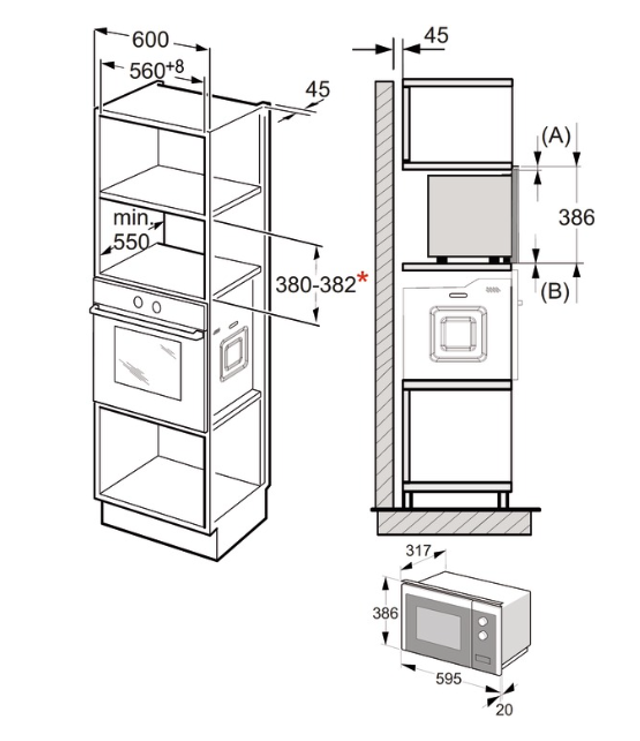 600
$560^{+8}$
45
min. 550
380-382*
45
(A)
386
(B)
317
386
595
20